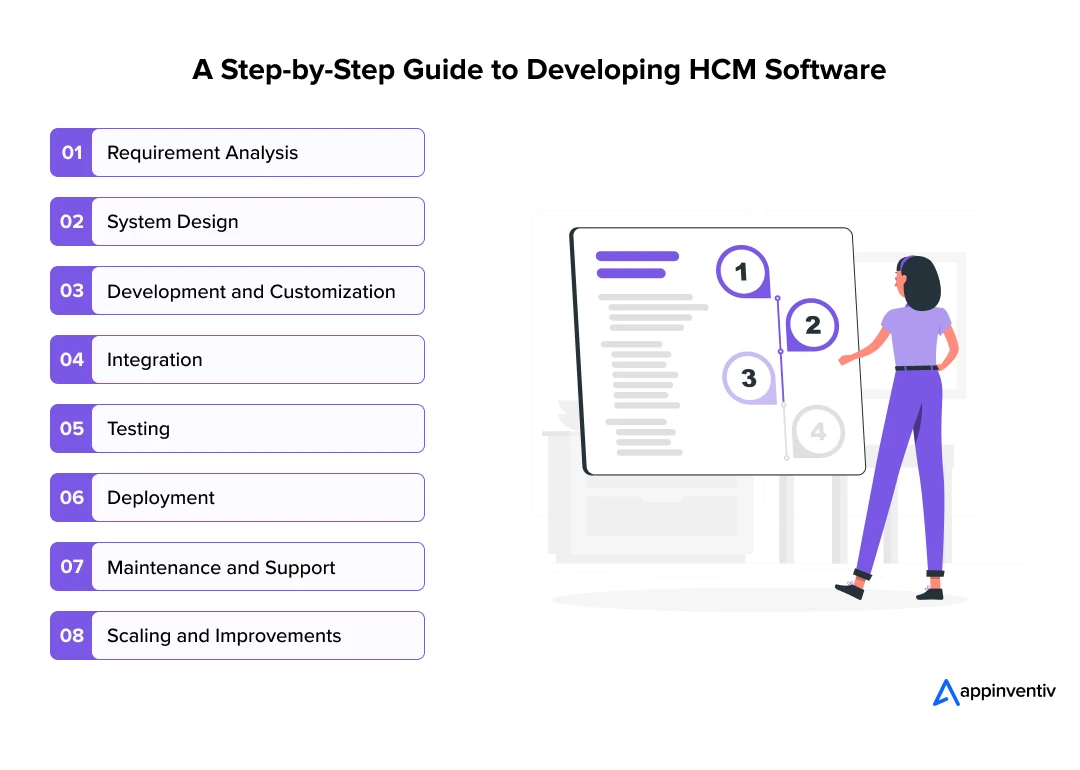 A Step-by-Step Guide to Developing HCM Software

01 Requirement Analysis

02 System Design

03 Development and Customization

04 Integration

05 Testing

06 Deployment

07 Maintenance and Support

08 Scaling and Improvements

1

2

3

4

appinventiv