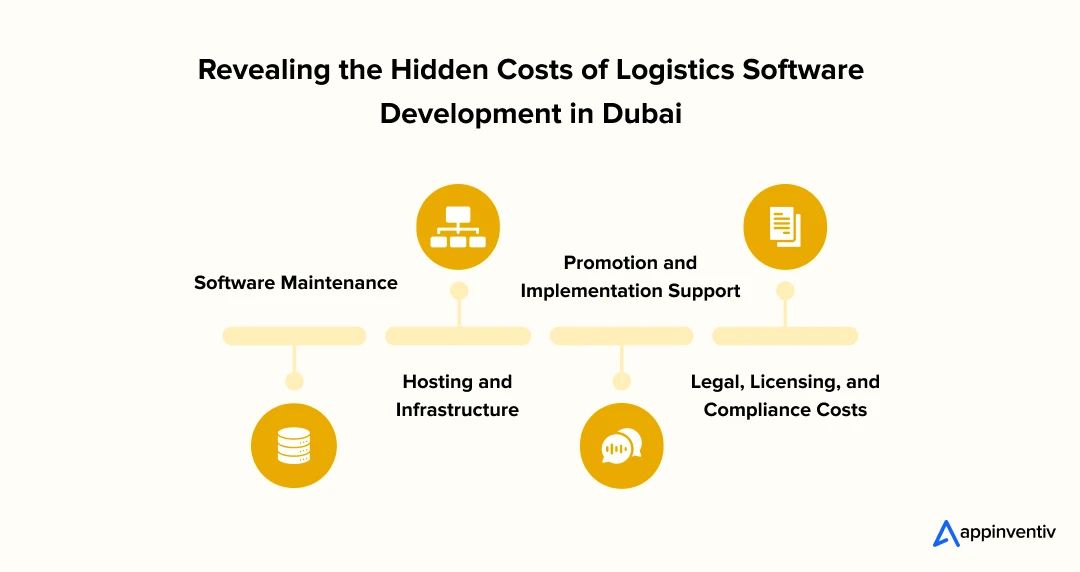 Revealing the Hidden Costs of Logistics Software Development in Dubai

Software Maintenance

Hosting and Infrastructure

Promotion and Implementation Support

Legal, Licensing, and Compliance Costs

appinventiv