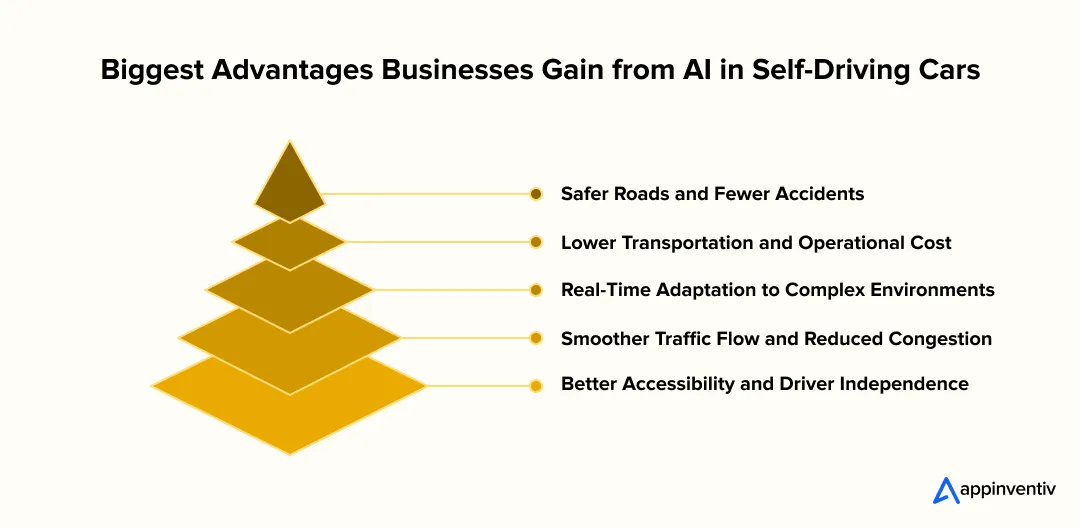 Biggest Advantages Businesses Gain from AI in Self-Driving Cars

Safer Roads and Fewer Accidents
Lower Transportation and Operational Cost
Real-Time Adaptation to Complex Environments
Smoother Traffic Flow and Reduced Congestion
Better Accessibility and Driver Independence

appinventiv