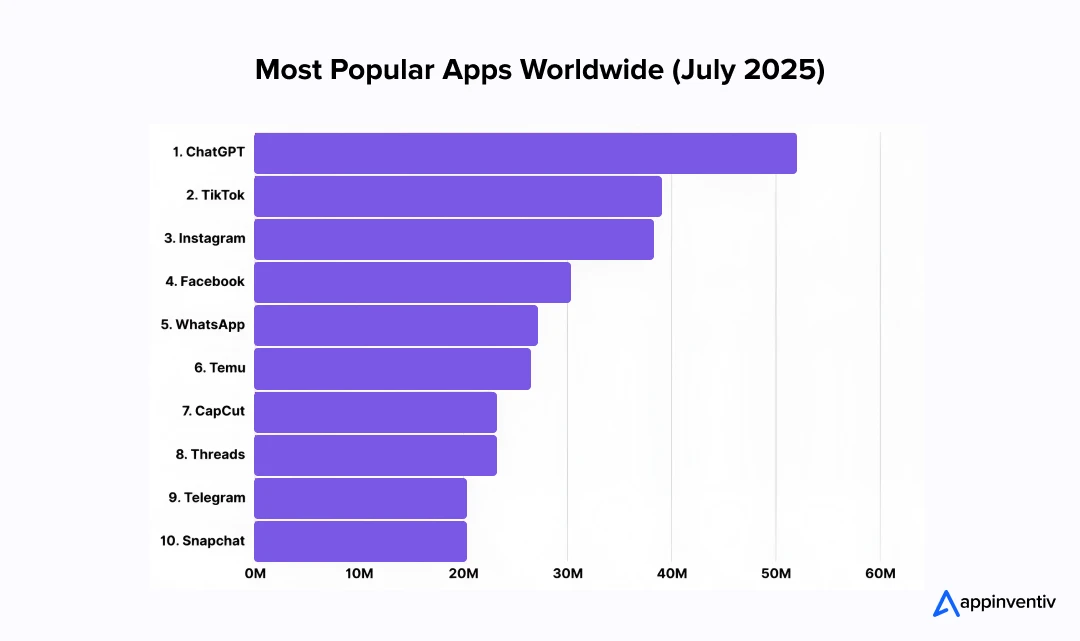 Most Popular Apps Worldwide (July 2025)

1. ChatGPT
2. TikTok
3. Instagram
4. Facebook
5. WhatsApp
6. Temu
7. CapCut
8. Threads
9. Telegram
10. Snapchat

0M 10M 20M 30M 40M 50M 60M

appinventiv