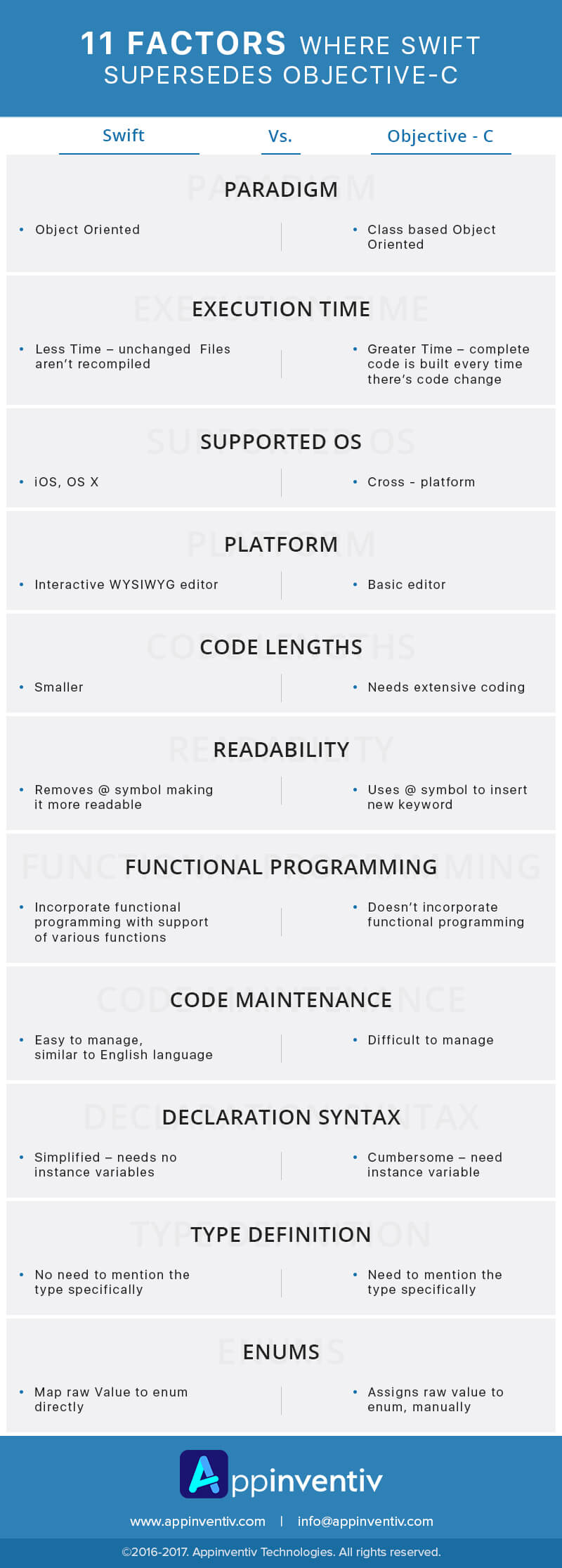 11 FACTORS WHERE SWIFT SUPERSEDES OBJECTIVE-C

Swift Vs. Objective - C

PARADIGM

• Object Oriented

• Class based Object Oriented

EXECUTION TIME

• Less Time – unchanged Files aren't recompiled

• Greater Time – complete code is built every time there's code change

SUPPORTED OS

• iOS, OS X

• Cross - platform

PLATFORM

• Interactive WYSIWYG editor

• Basic editor

CODE LENGTHS

• Smaller

• Needs extensive coding

READABILITY

• Removes @ symbol making it more readable

• Uses @ symbol to insert new keyword

FUNCTIONAL PROGRAMMING

• Incorporate functional programming with support of various functions

• Doesn't incorporate functional programming

CODE MAINTENANCE

• Easy to manage, similar to English language

• Difficult to manage

DECLARATION SYNTAX

• Simplified – needs no instance variables

• Cumbersome – need instance variable

TYPE DEFINITION

• No need to mention the type specifically

• Need to mention the type specifically

ENUMS

• Map raw Value to enum directly

• Assigns raw value to enum, manually

Appinventiv

www.appinventiv.com | info@appinventiv.com

©2016-2017. Appinventiv Technologies. All rights reserved.